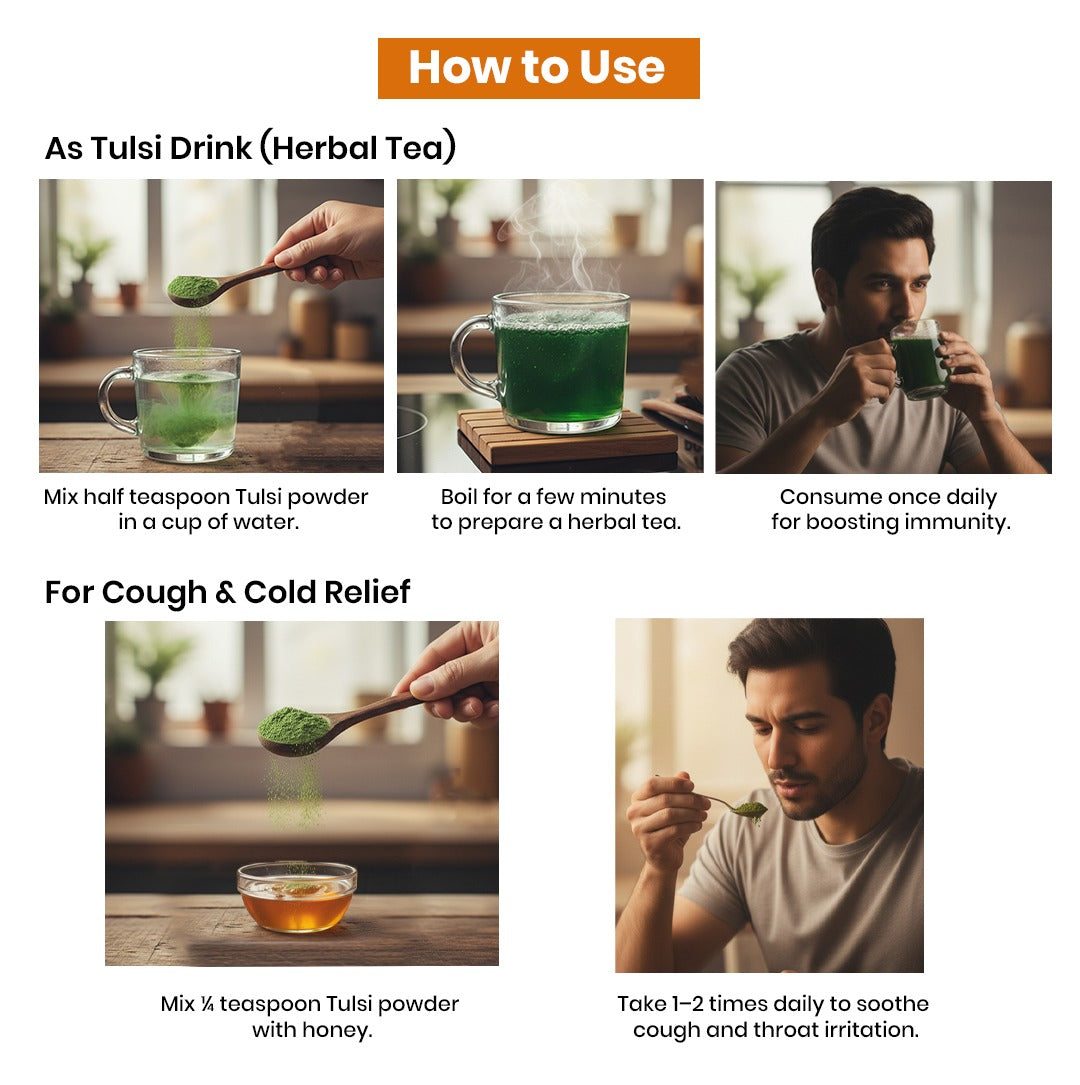 How to Use

As Tulsi Drink (Herbal Tea)

Mix half teaspoon Tulsi powder in a cup of water.

Boil for a few minutes to prepare a herbal tea.

Consume once daily for boosting immunity.

For Cough & Cold Relief

Mix ¼ teaspoon Tulsi powder with honey.

Take 1–2 times daily to soothe cough and throat irritation.